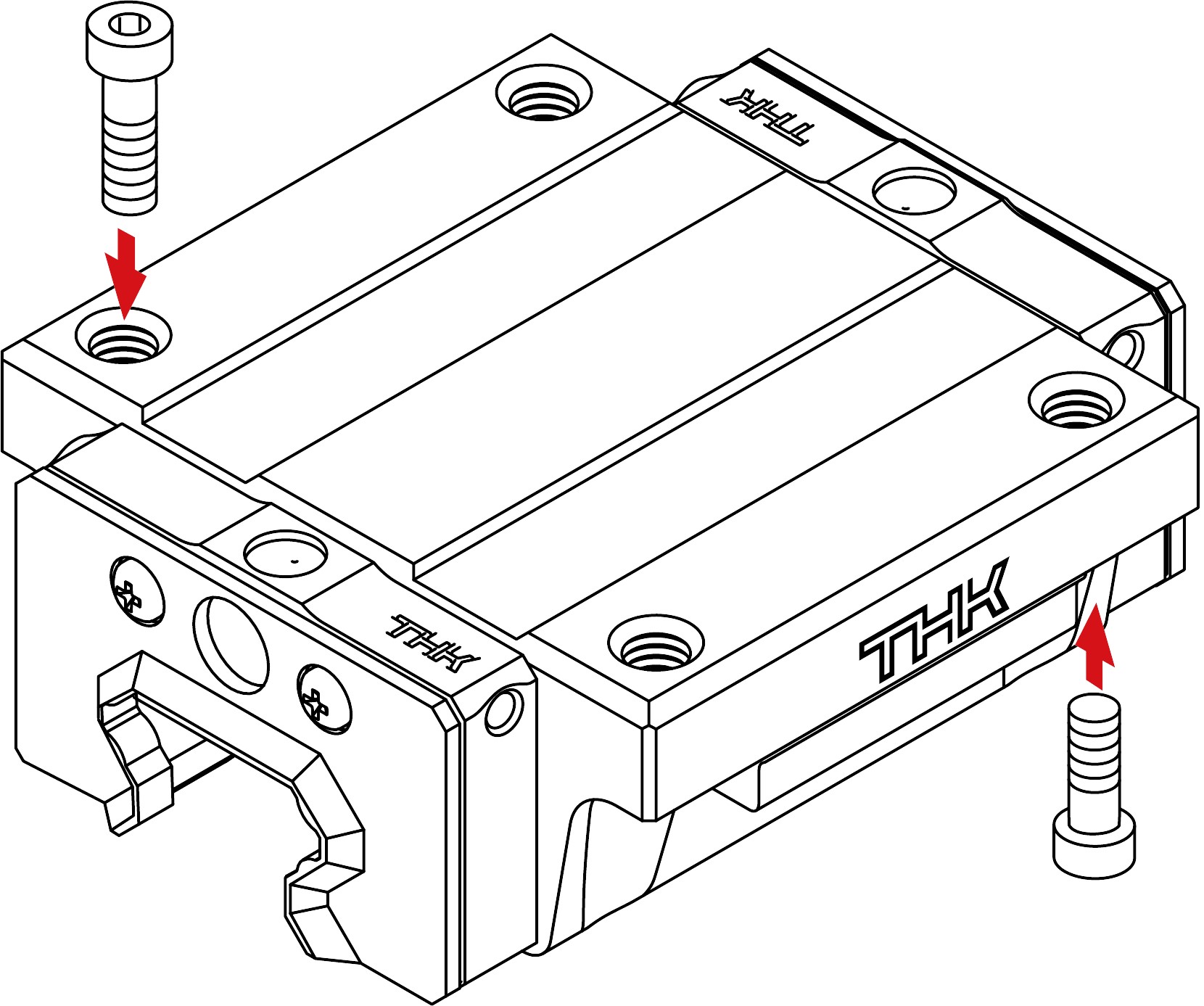 THK

THK

THK