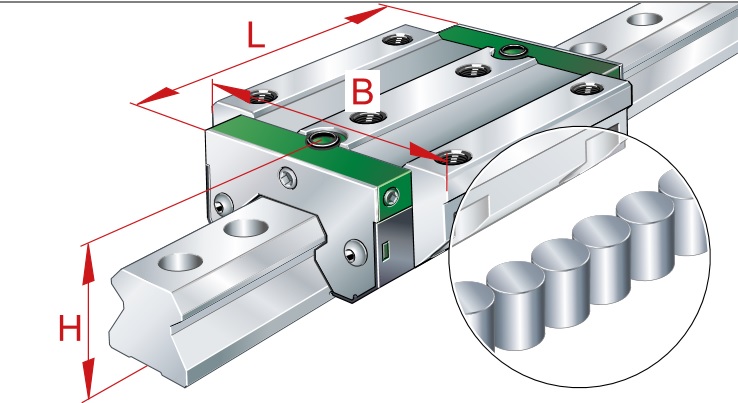 L
B
H