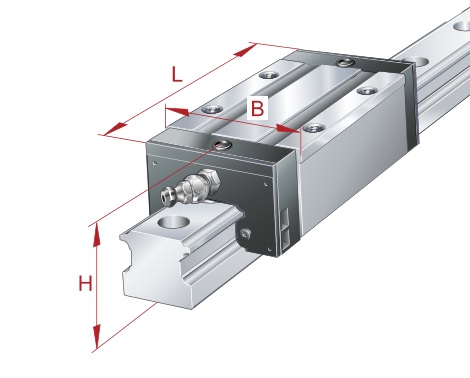 L
B
H