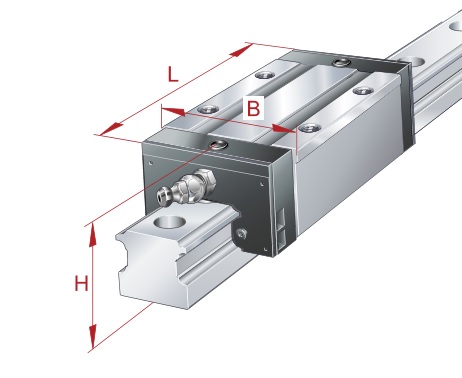 L
B
H