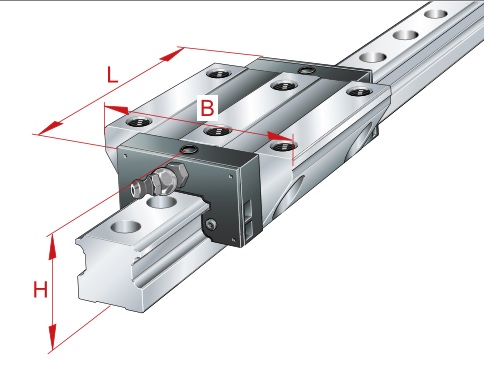 L
B
H