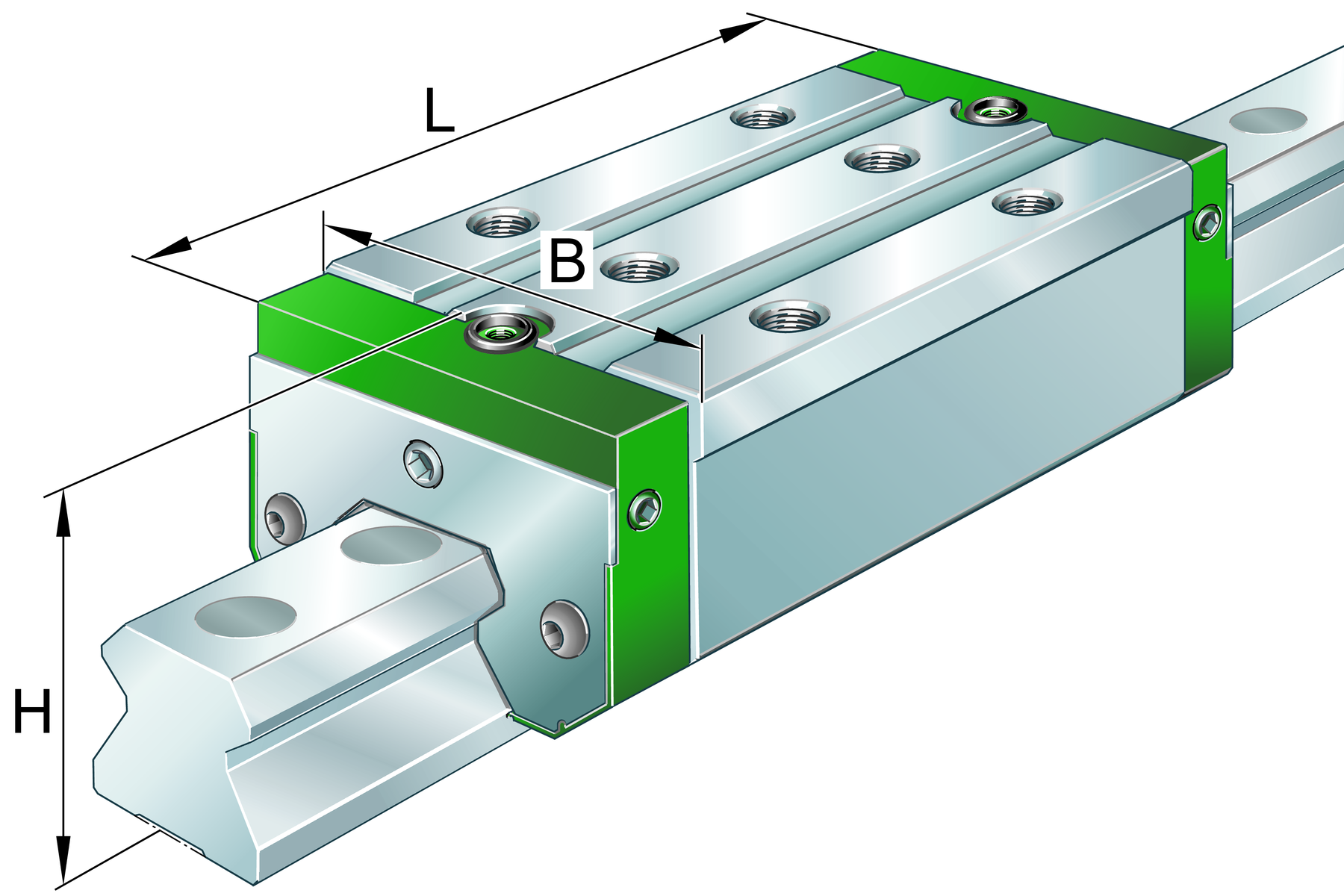 L
B
H