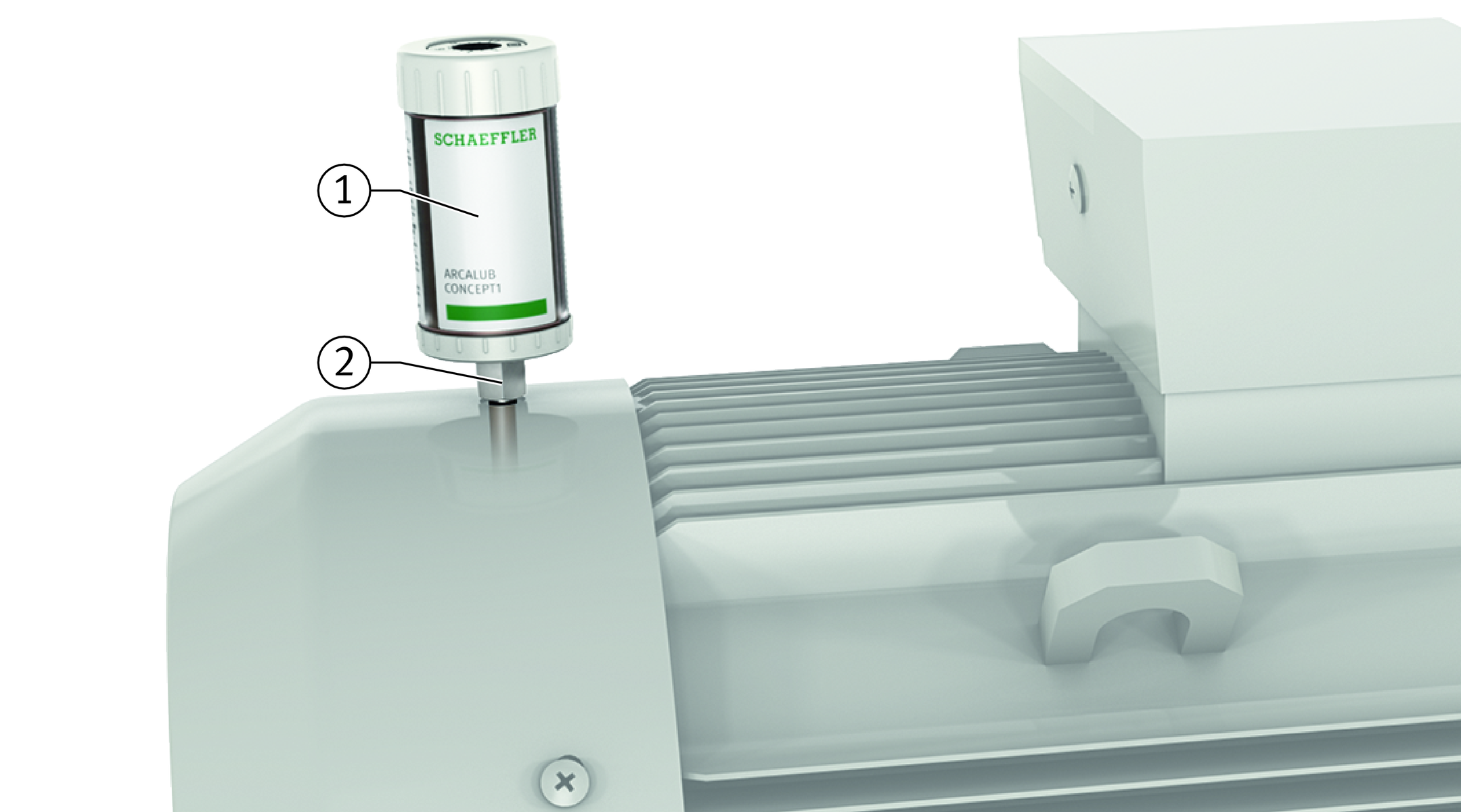 SCHAEFFLER
1
ARCALUB
CONCEPT1
2