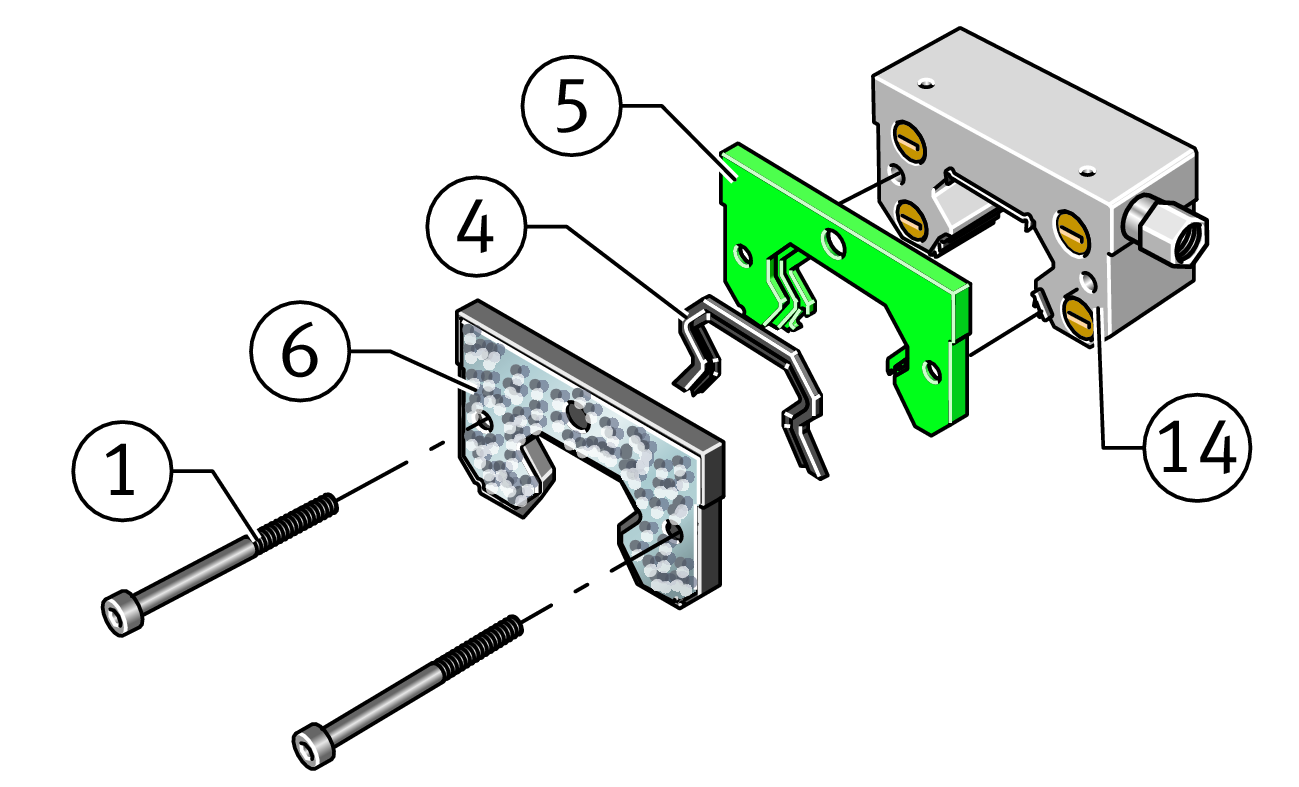 5
4
6
1
14