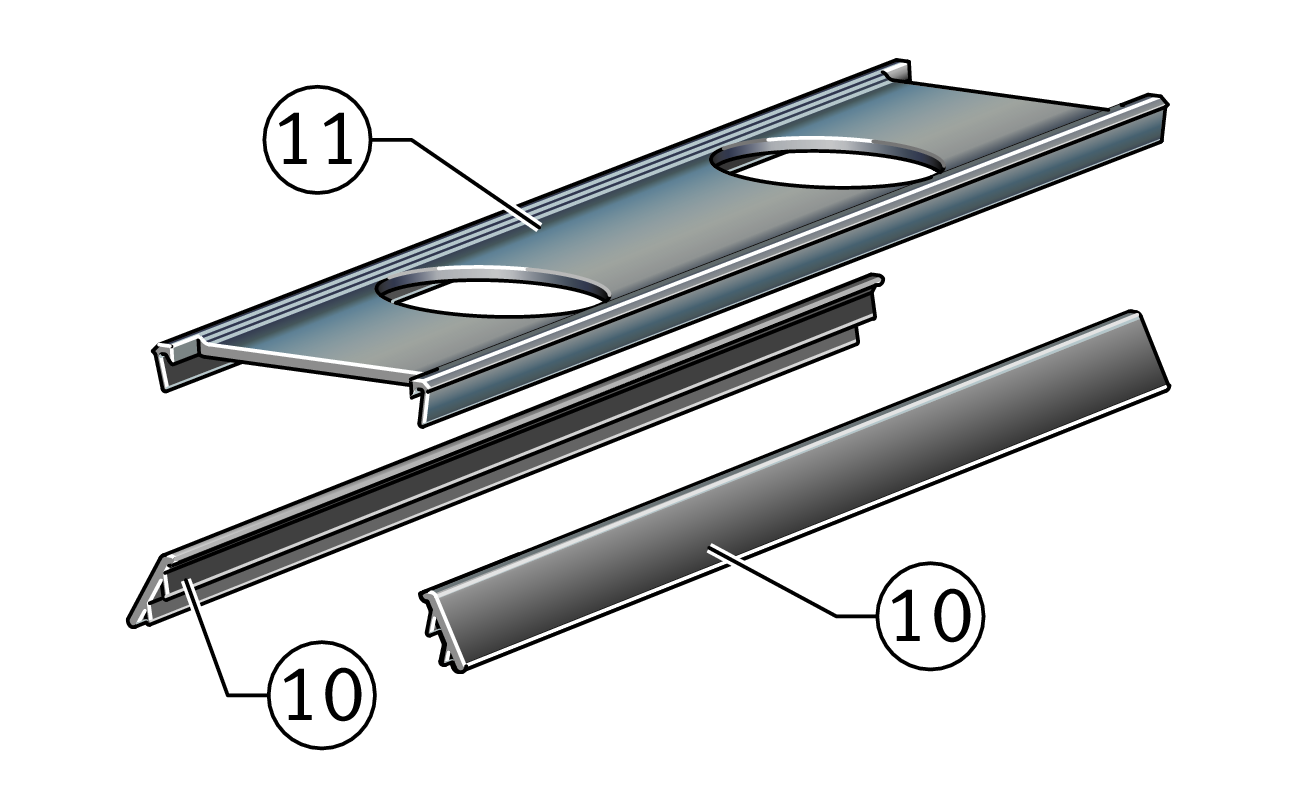 11

10

10