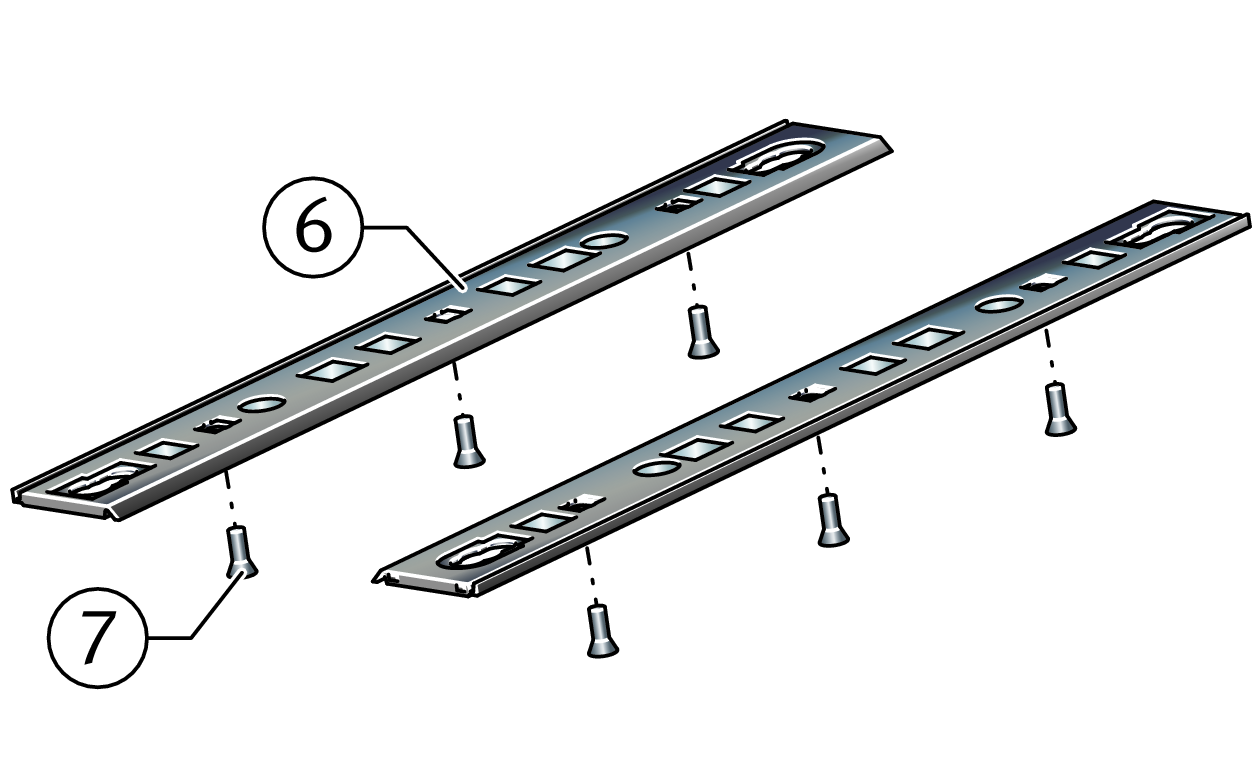 6
7