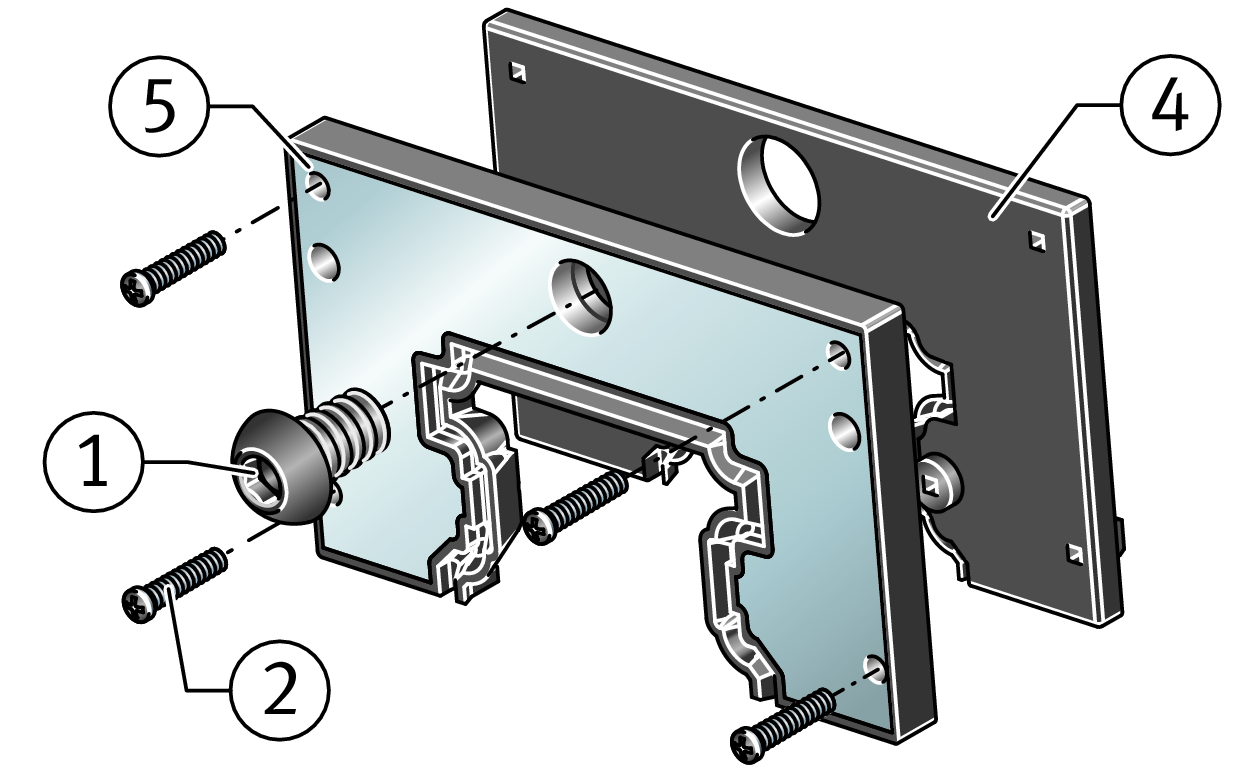 5
4
1
2