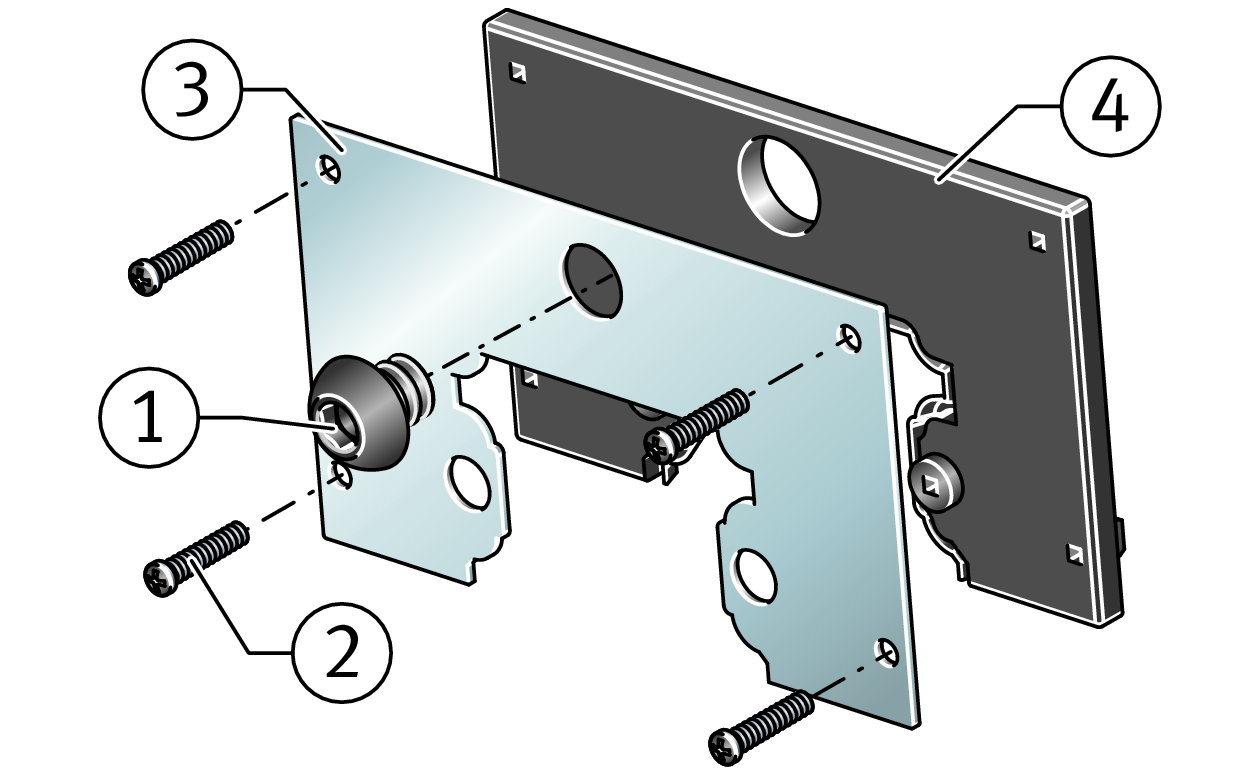 3
4
1
2