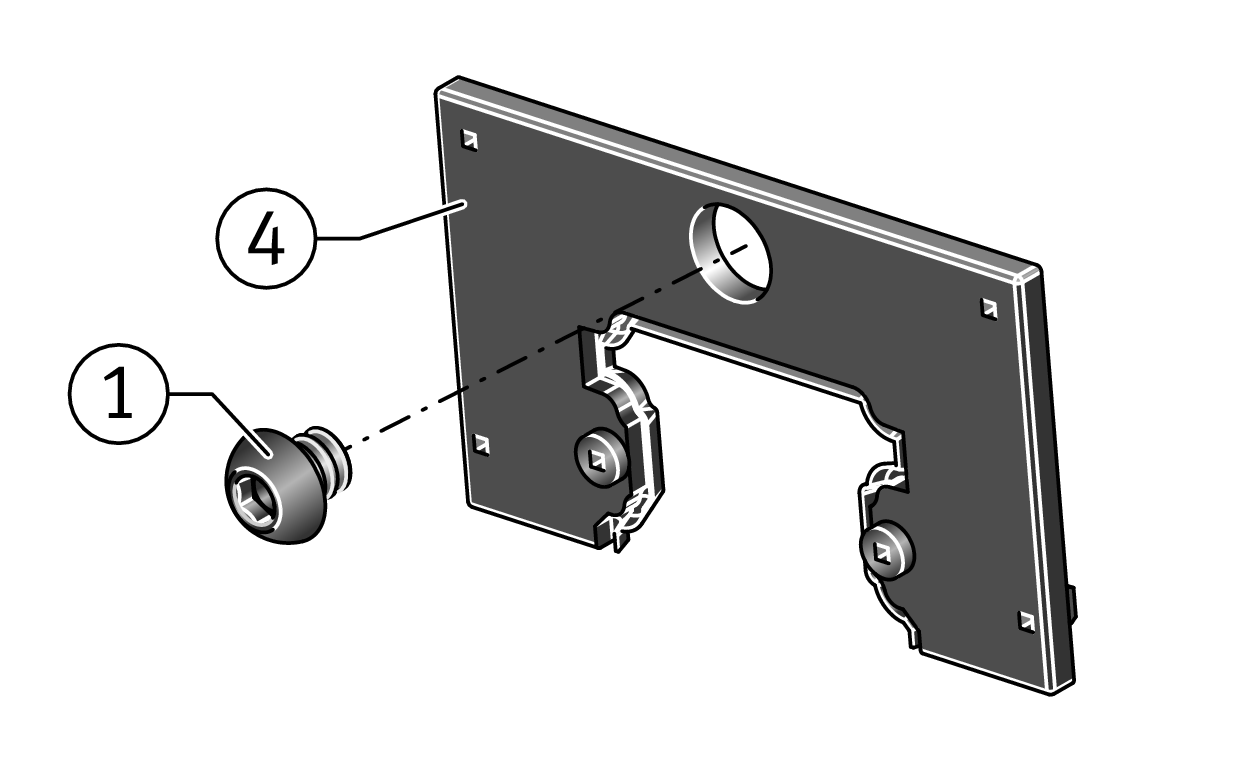 4

1