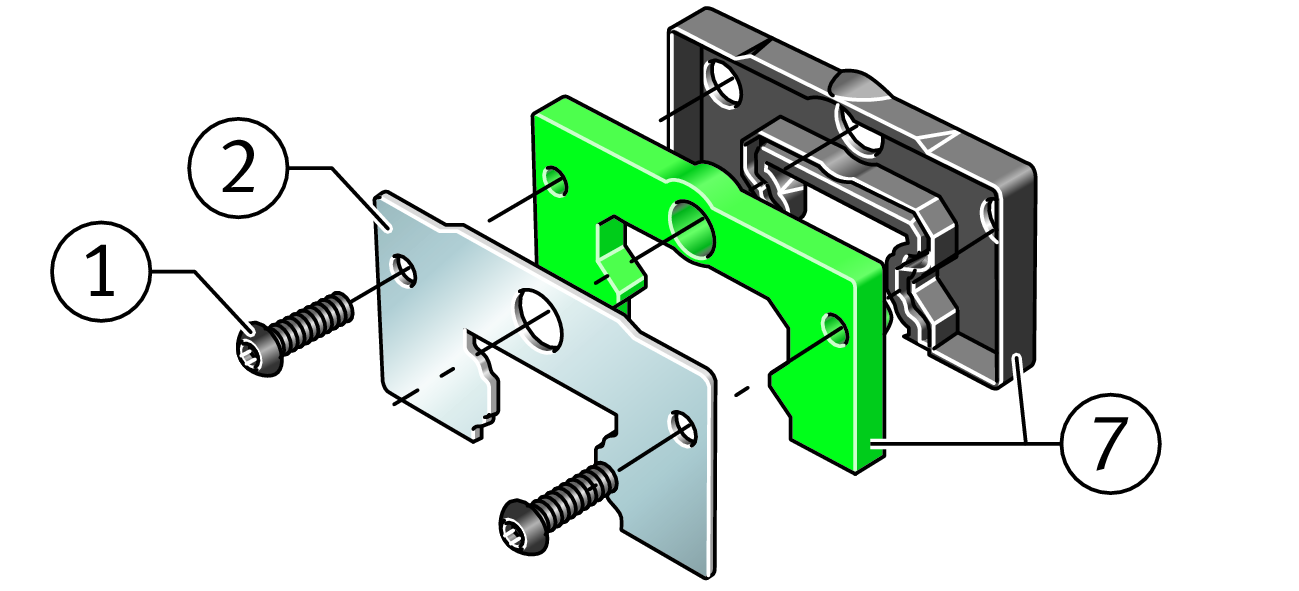 2
1
7