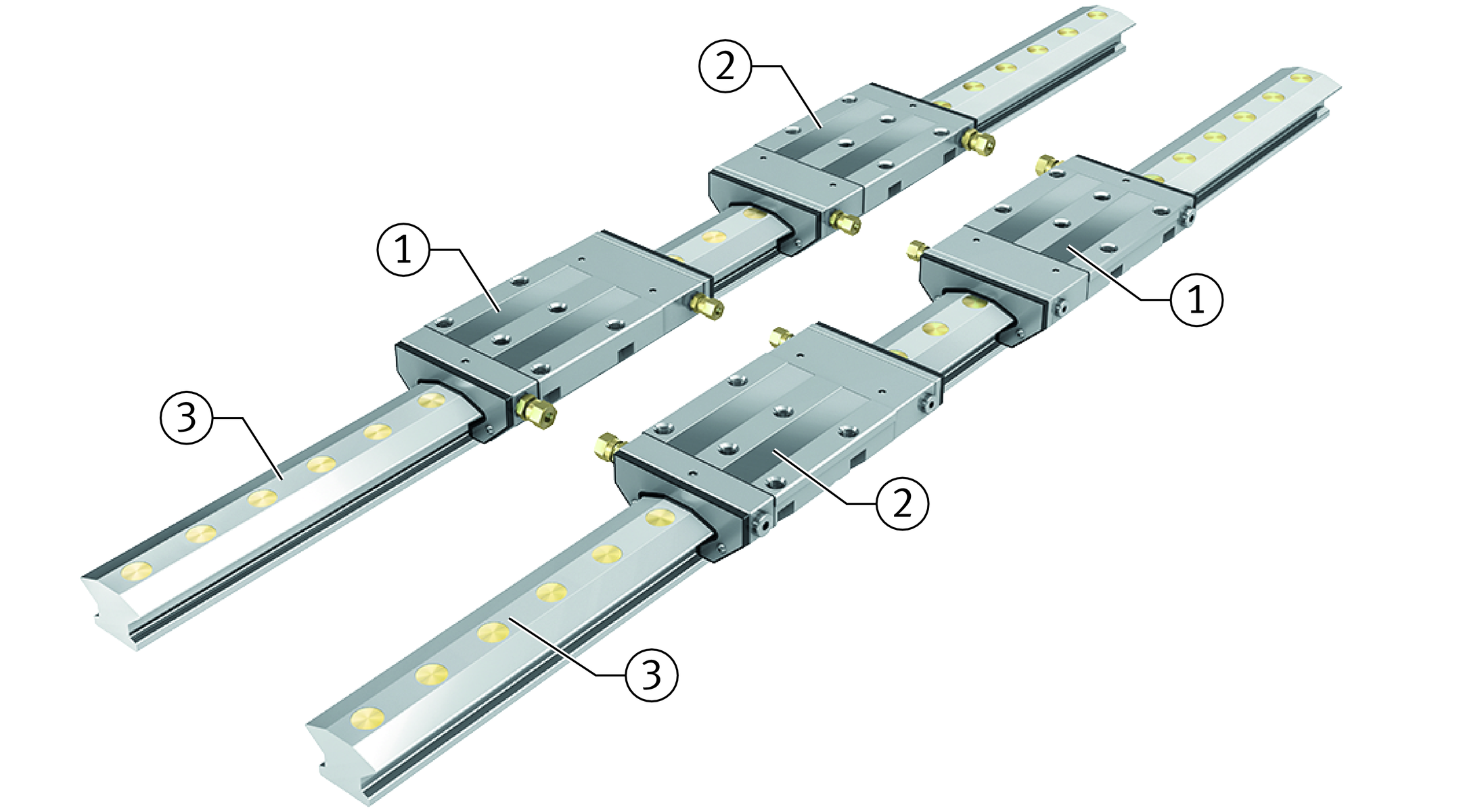 2
1
1
3
2
3