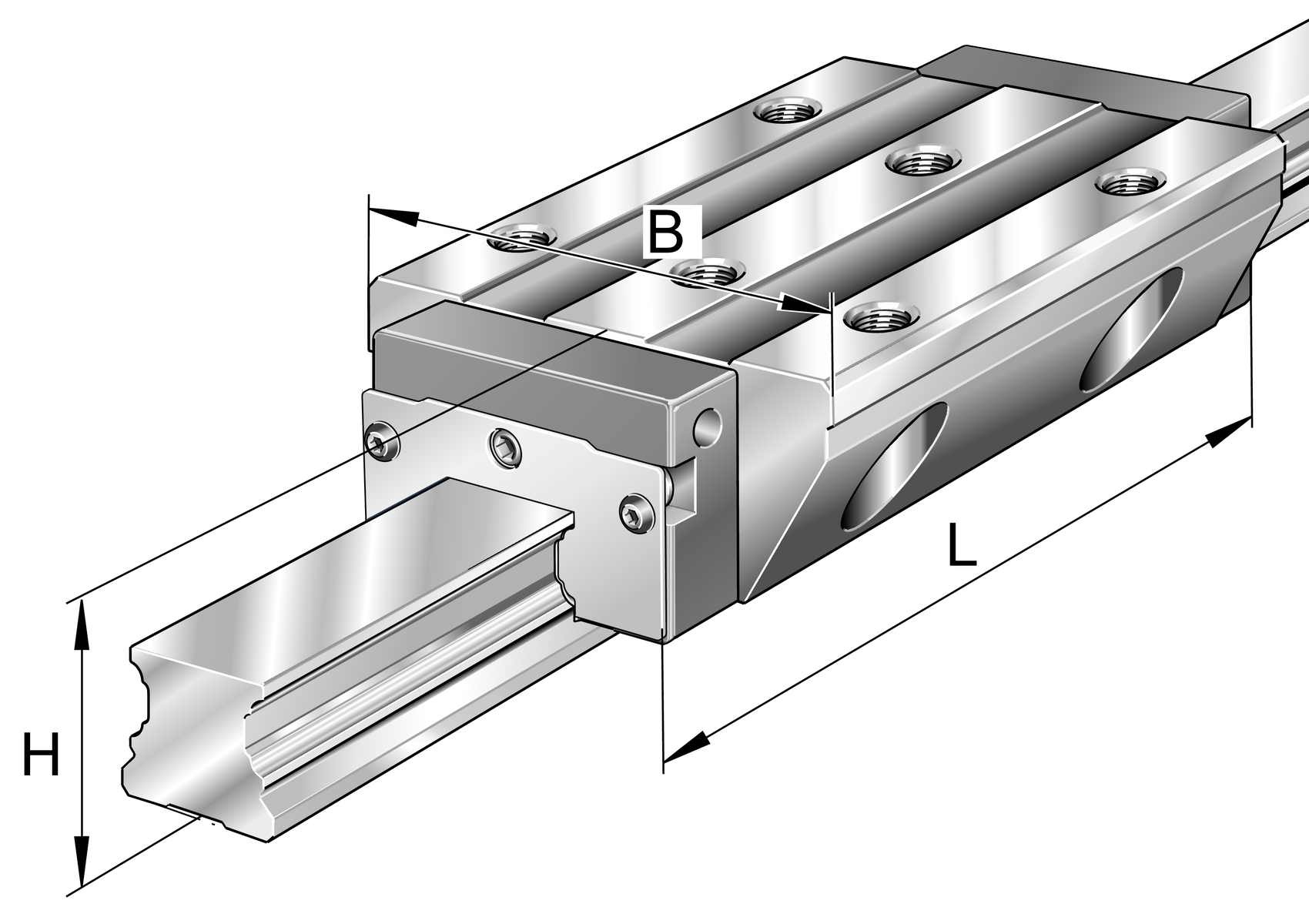 B
L
H