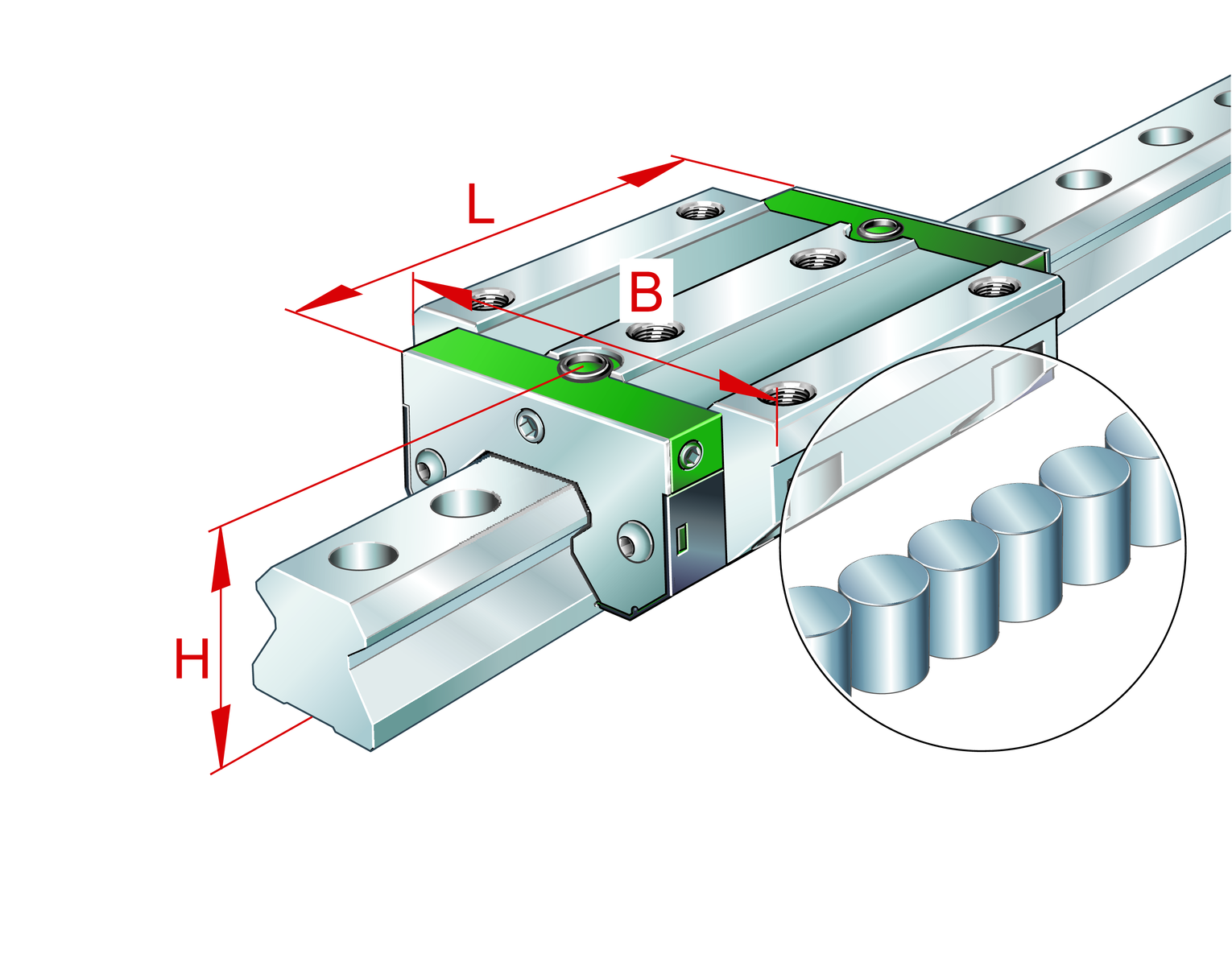 L
B
H