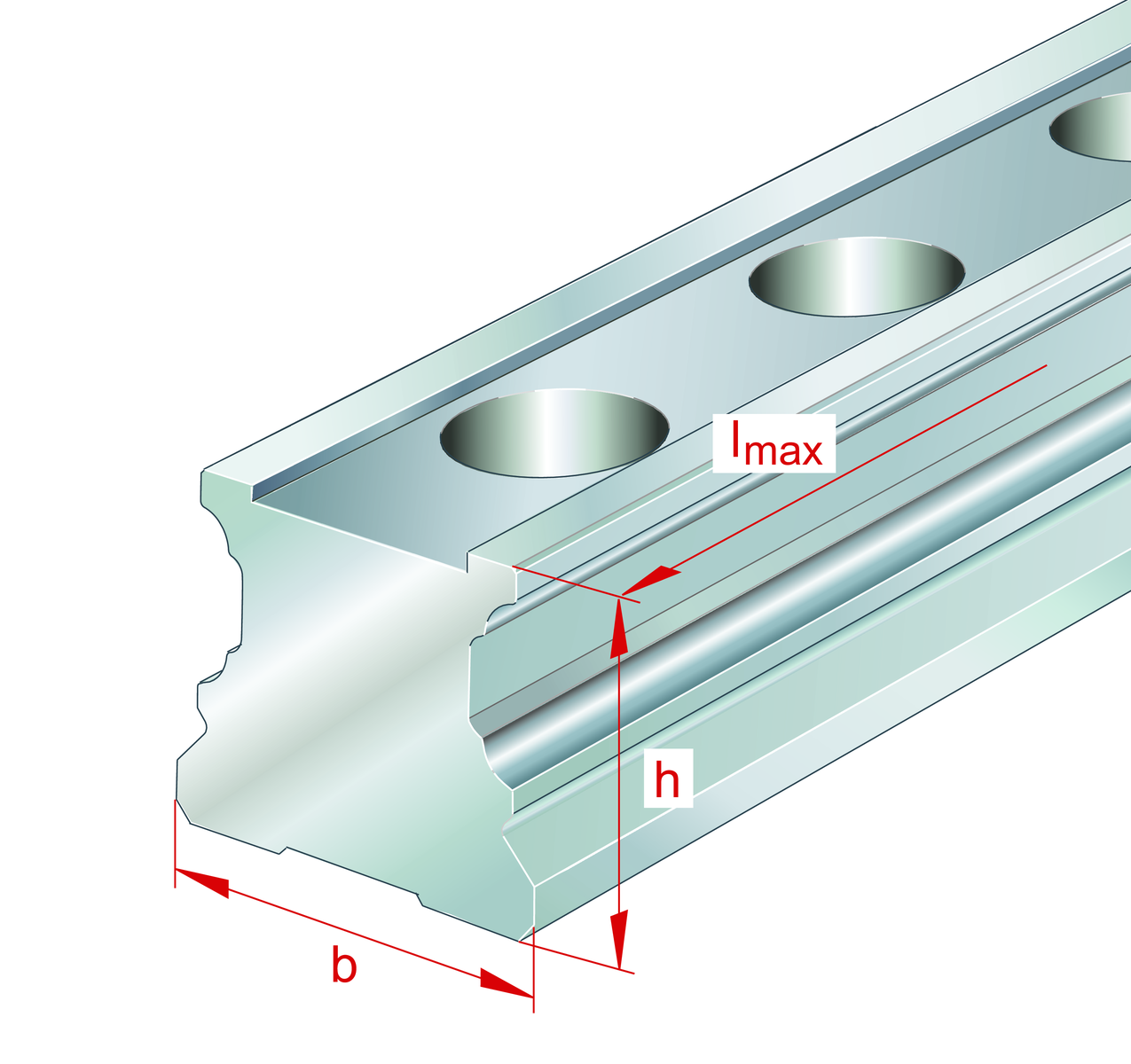 $l_{max}$

h

b