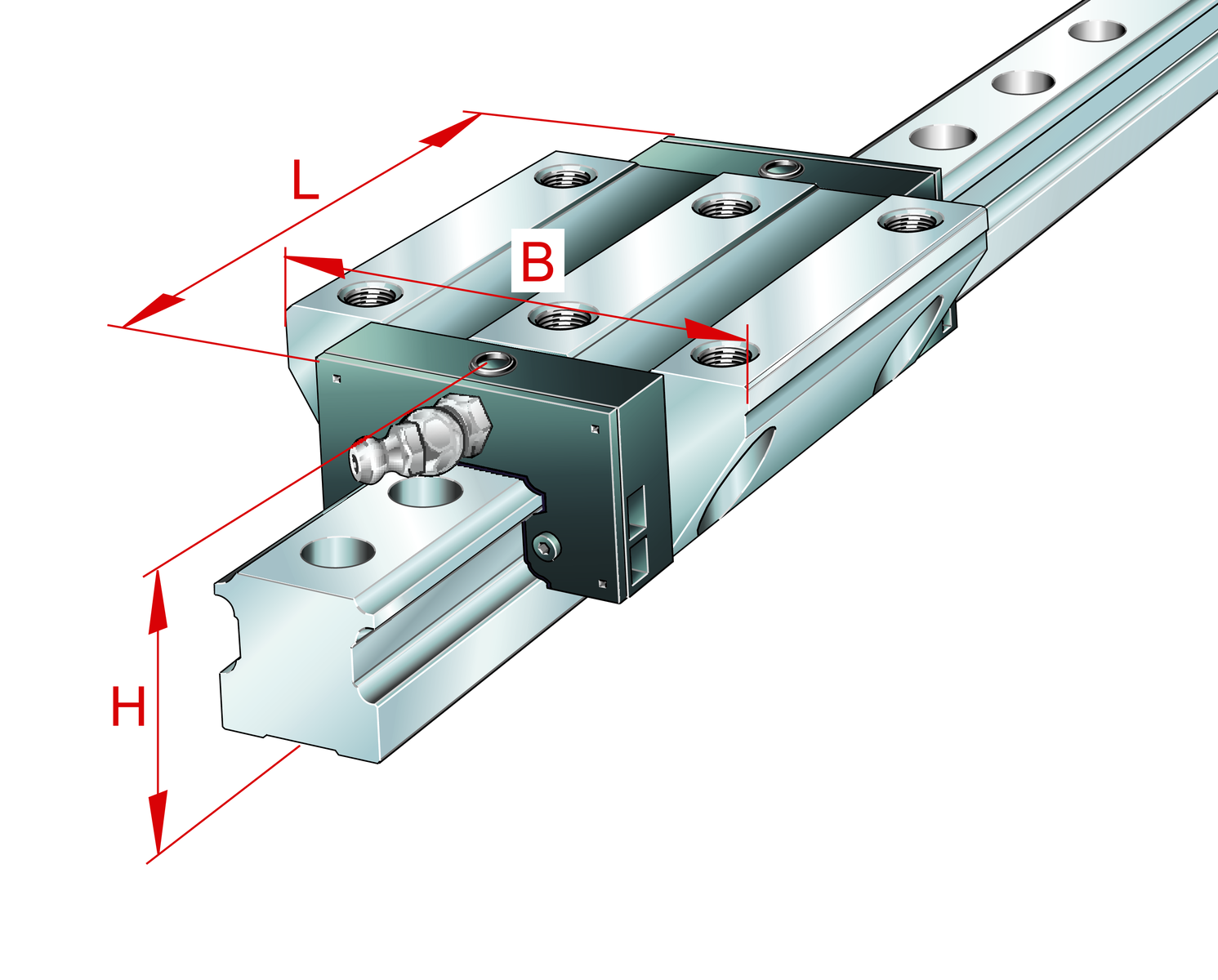 L
B
H