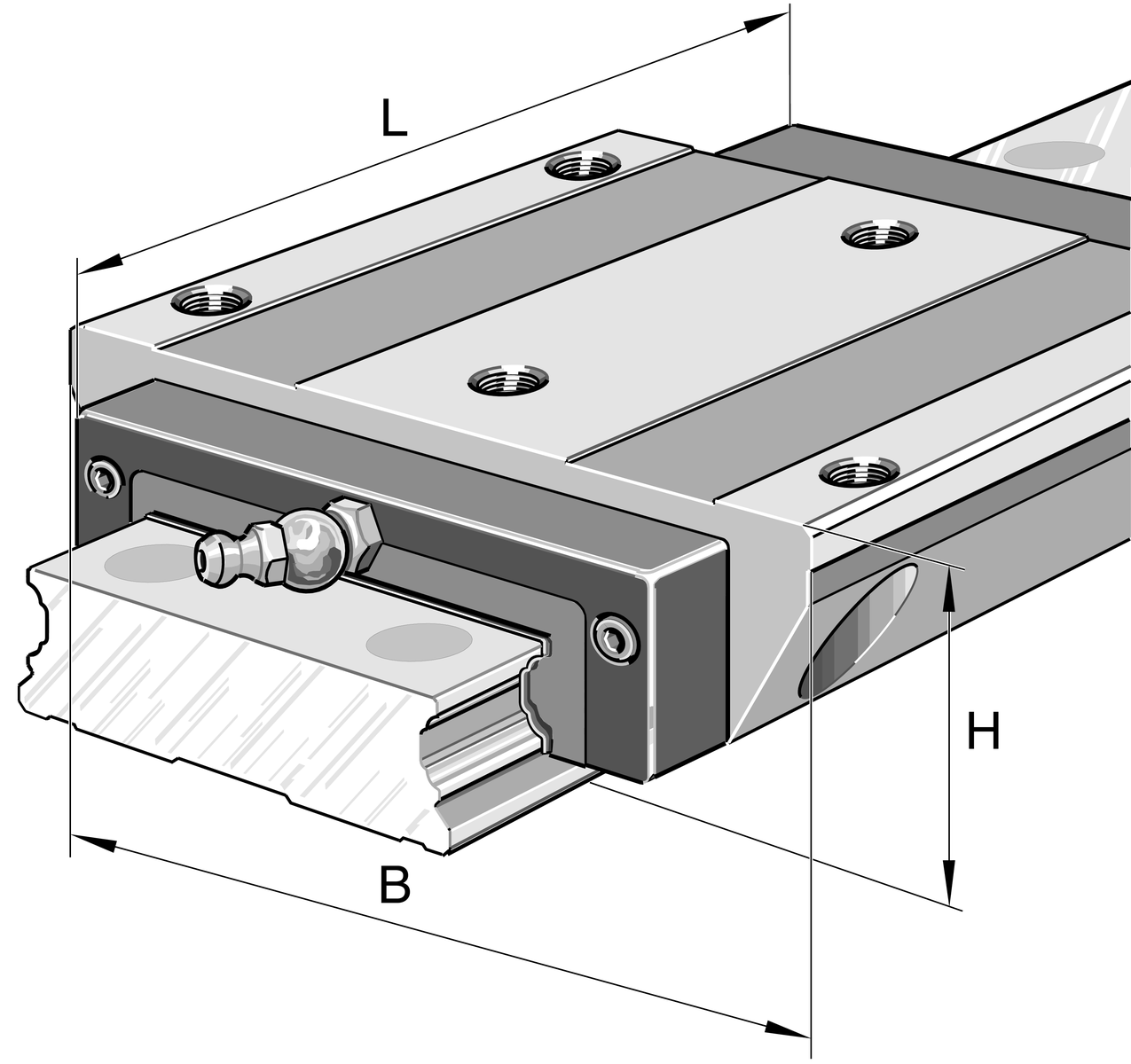 L
H
B