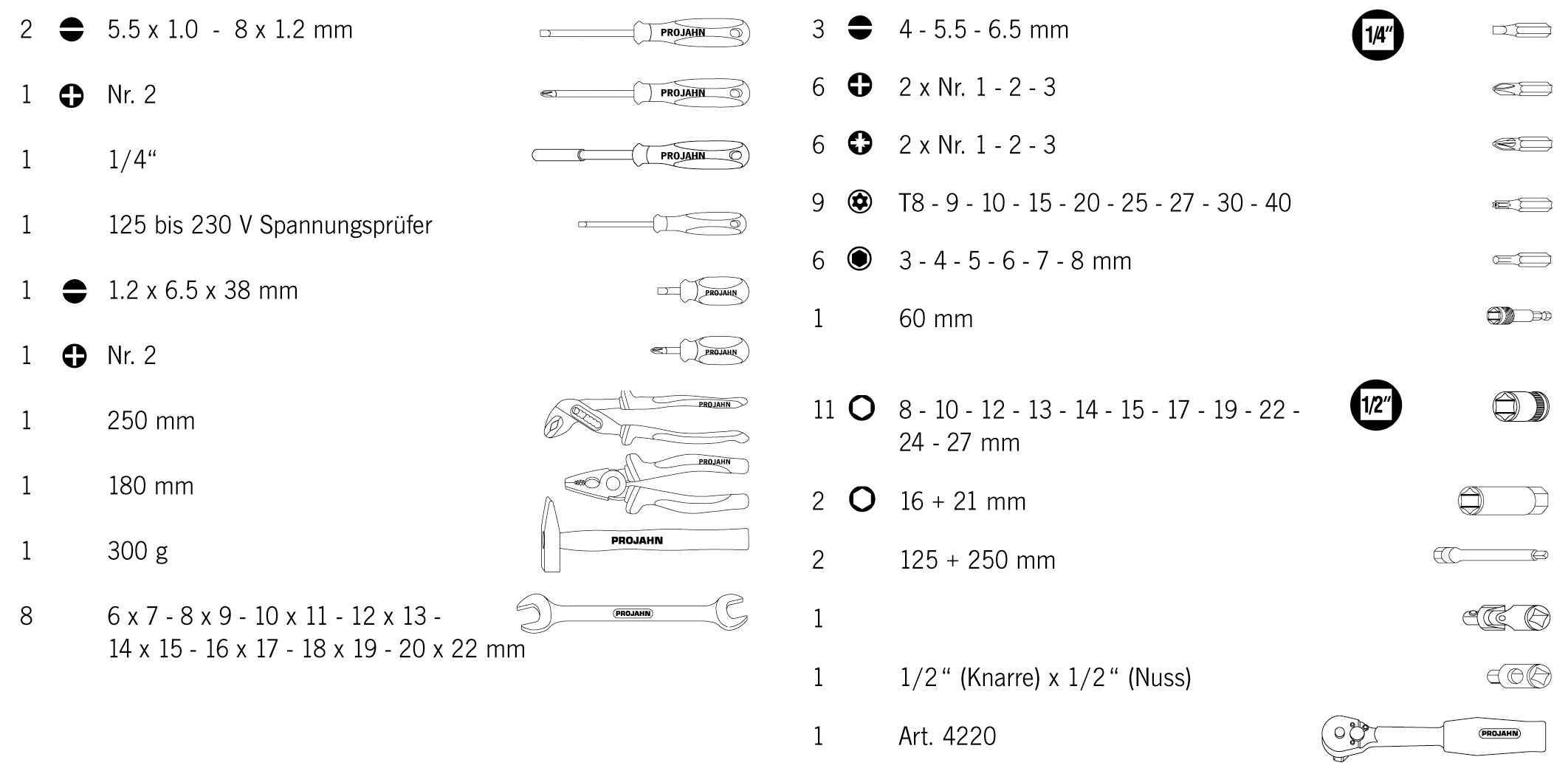 2 5.5 x 1.0 - 8 x 1.2 mm PROJAHN

1 Nr. 2 PROJAHN

1 1/4“ PROJAHN

1 125 bis 230 V Spannungsprüfer

1 1.2 x 6.5 x 38 mm PROJAHN

1 Nr. 2 PROJAHN

1 250 mm PROJAHN

1 180 mm PROJAHN

1 300 g PROJAHN

8 6 x 7 - 8 x 9 - 10 x 11 - 12 x 13 - 14 x 15 - 16 x 17 - 18 x 19 - 20 x 22 mm PROJAHN

3 4 - 5.5 - 6.5 mm 1/4"

6 2 x Nr. 1 - 2 - 3

6 2 x Nr. 1 - 2 - 3

9 T8 - 9 - 10 - 15 - 20 - 25 - 27 - 30 - 40

6 3 - 4 - 5 - 6 - 7 - 8 mm

1 60 mm

11 8 - 10 - 12 - 13 - 14 - 15 - 17 - 19 - 22 - 24 - 27 mm 1/2"

2 16 + 21 mm

2 125 + 250 mm

1

1 1/2“ (Knarre) x 1/2“ (Nuss)

1 Art. 4220 PROJAHN