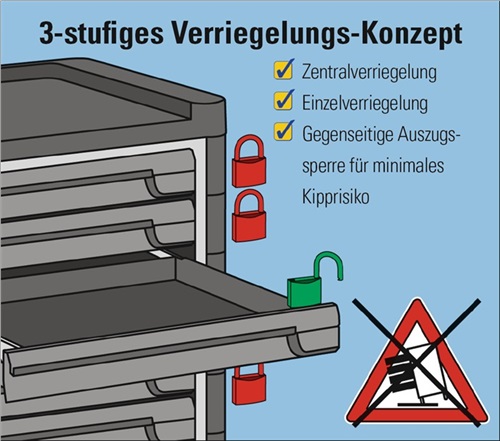 3-stufiges Verriegelungs-Konzept

Zentralverriegelung

Einzelverriegelung

Gegenseitige Auszugssperre für minimales Kipprisiko