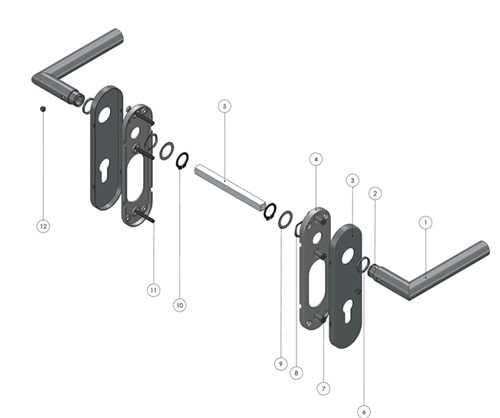 5
4
3
2
1
12
11
10
9
8
7
6