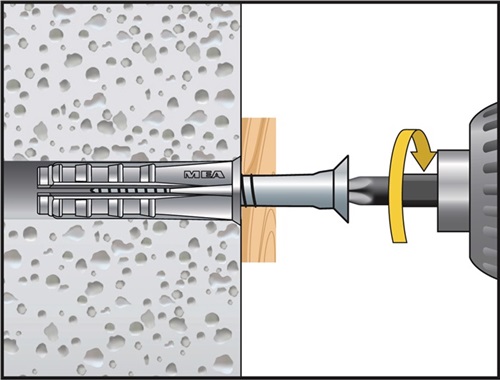 MEA