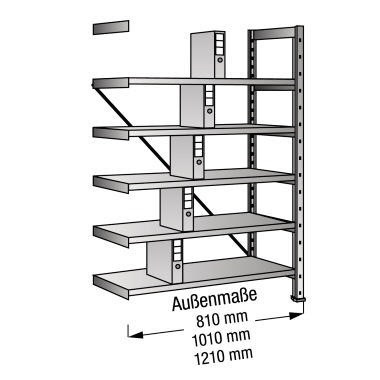 Außenmaße
810 mm
1010 mm
1210 mm