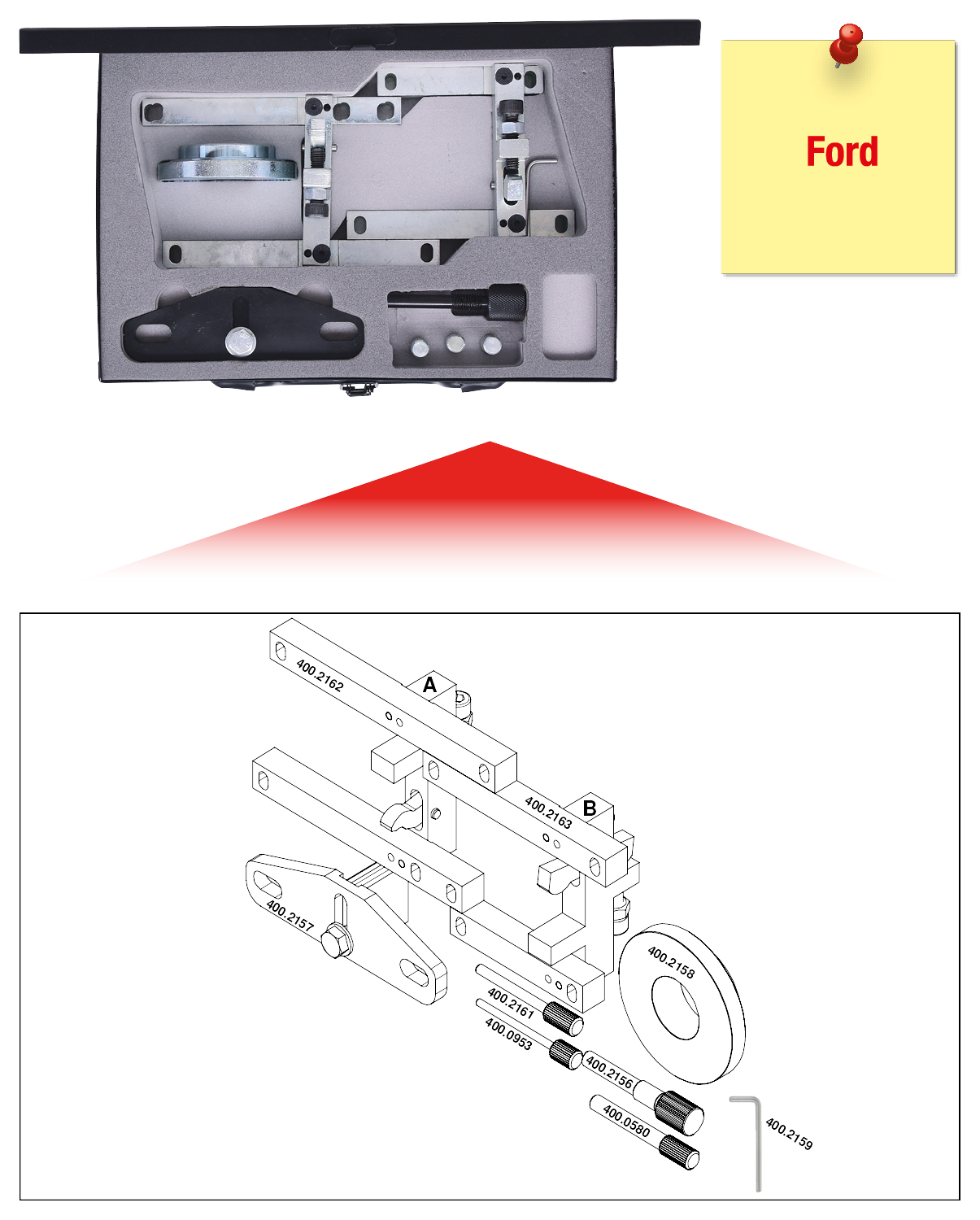 Ford

400.2162
A
400.2163
B
400.2157
400.2158
400.2161
400.0953
400.2156
400.0580
400.2159