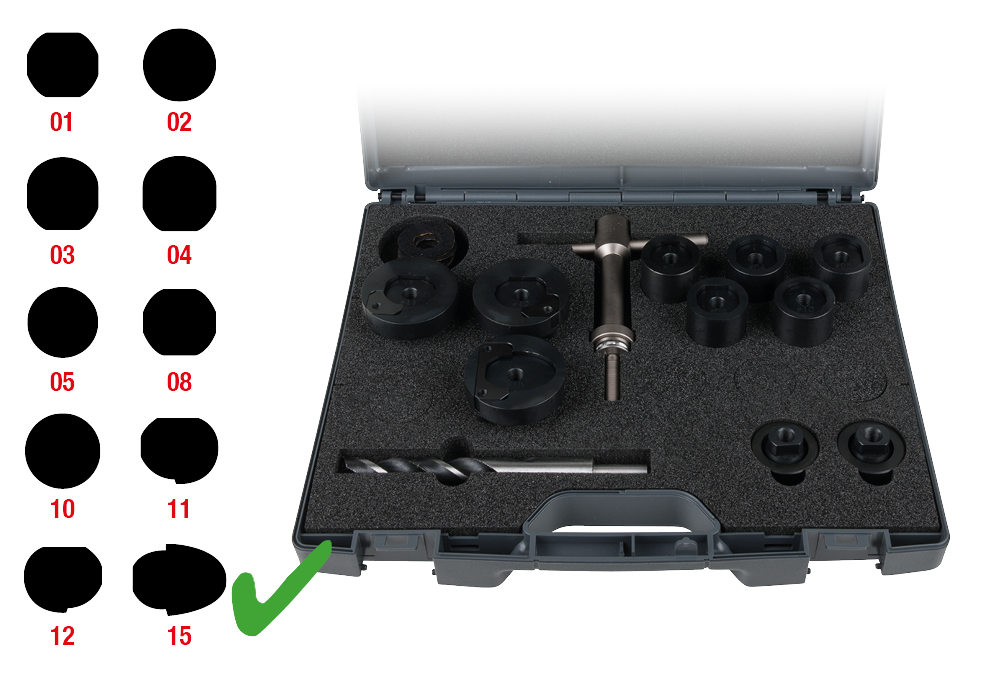 01 02
03 04
05 08
10 11
12 15