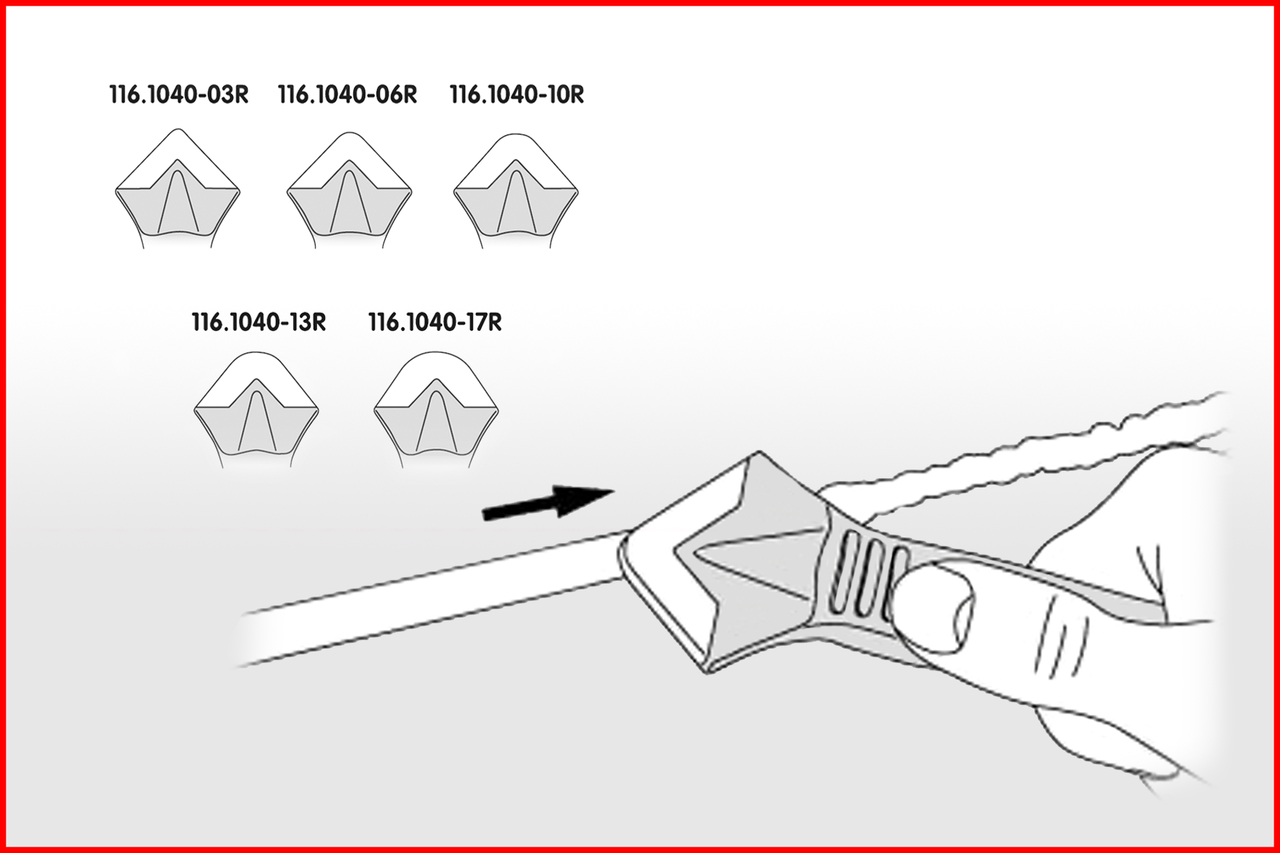 116.1040-03R 116.1040-06R 116.1040-10R

116.1040-13R 116.1040-17R