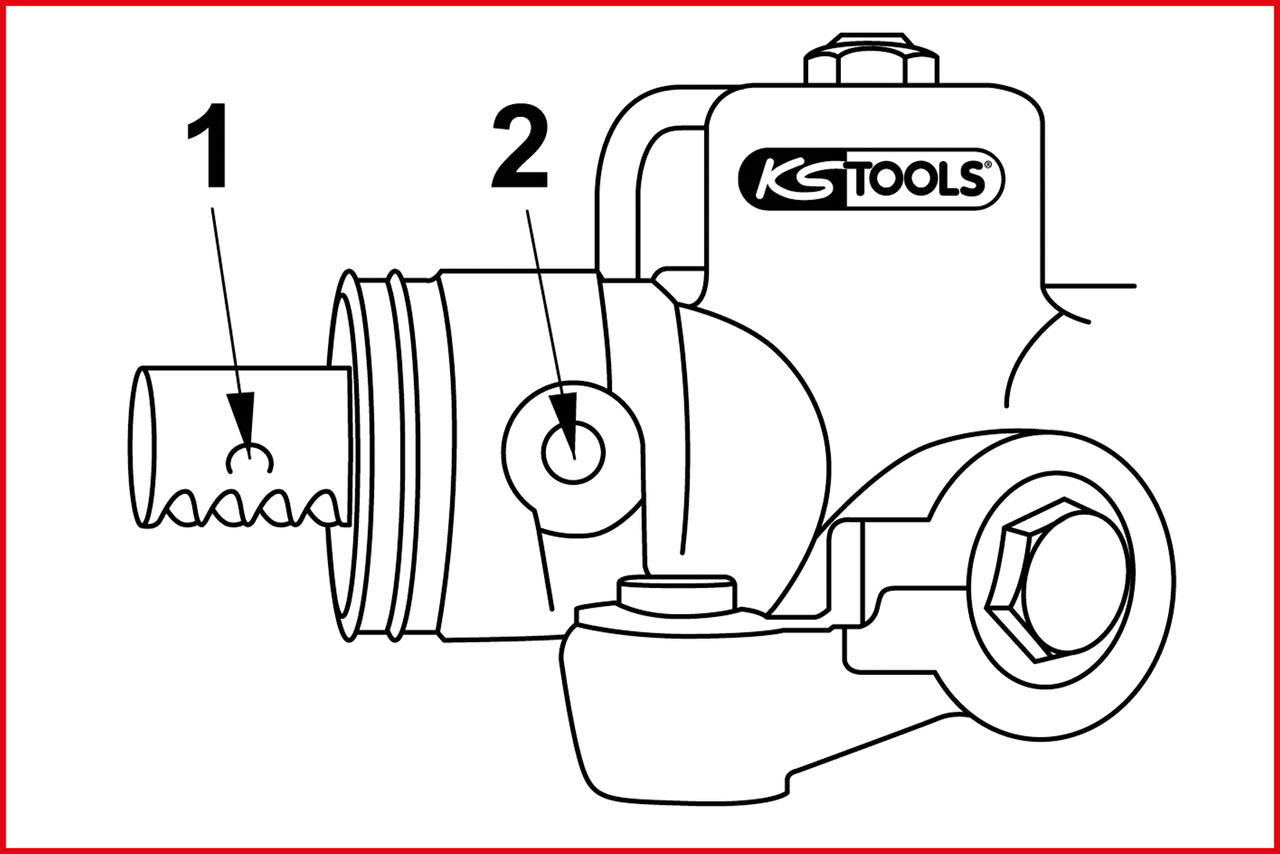 1
2
KS TOOLS®