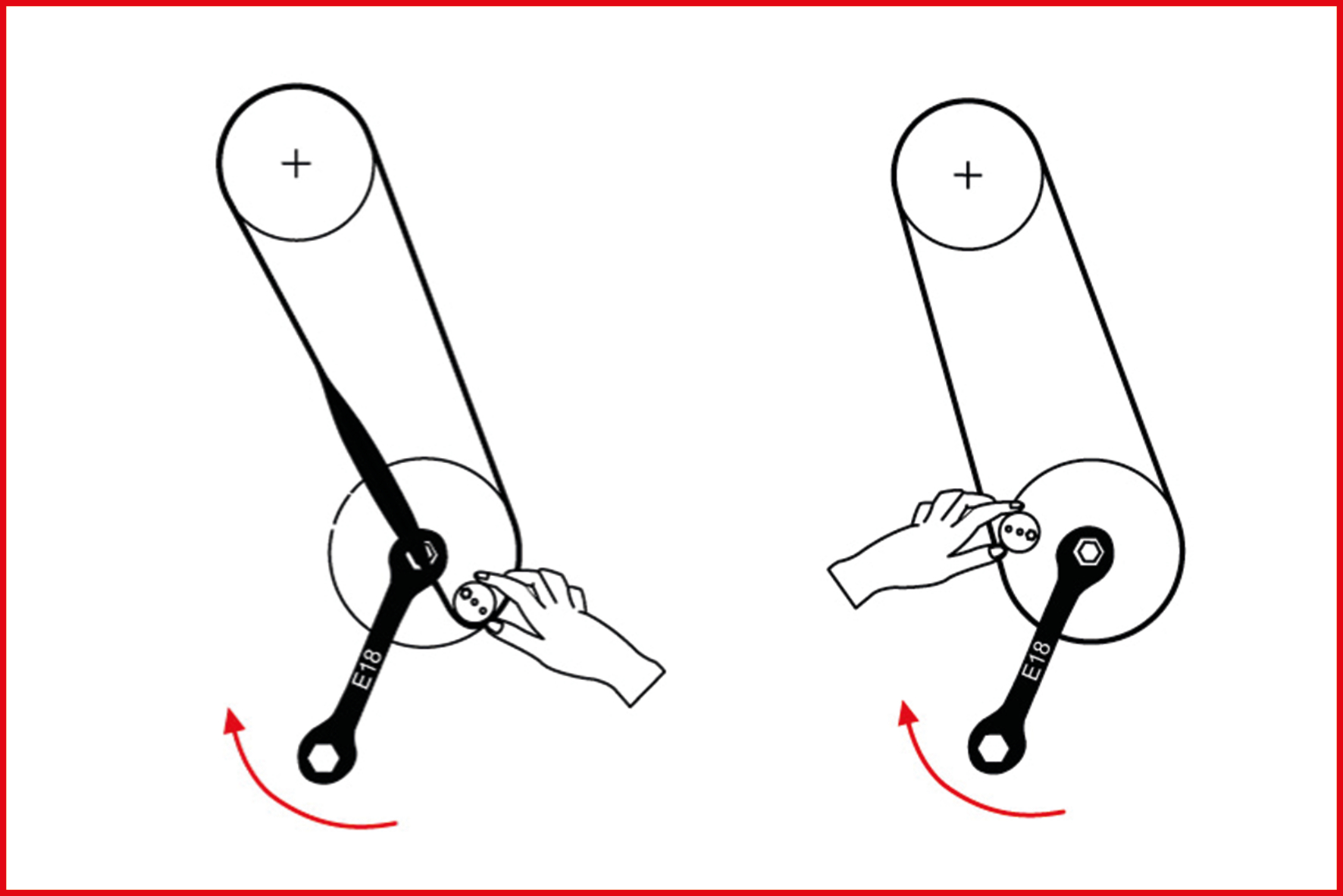 E18

E18