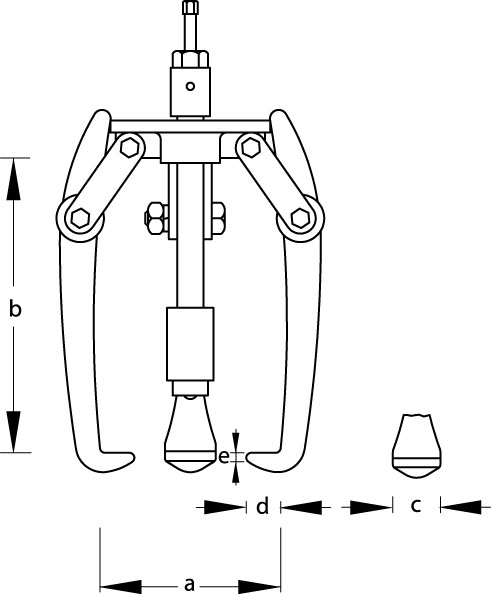 b
e
d
c
a