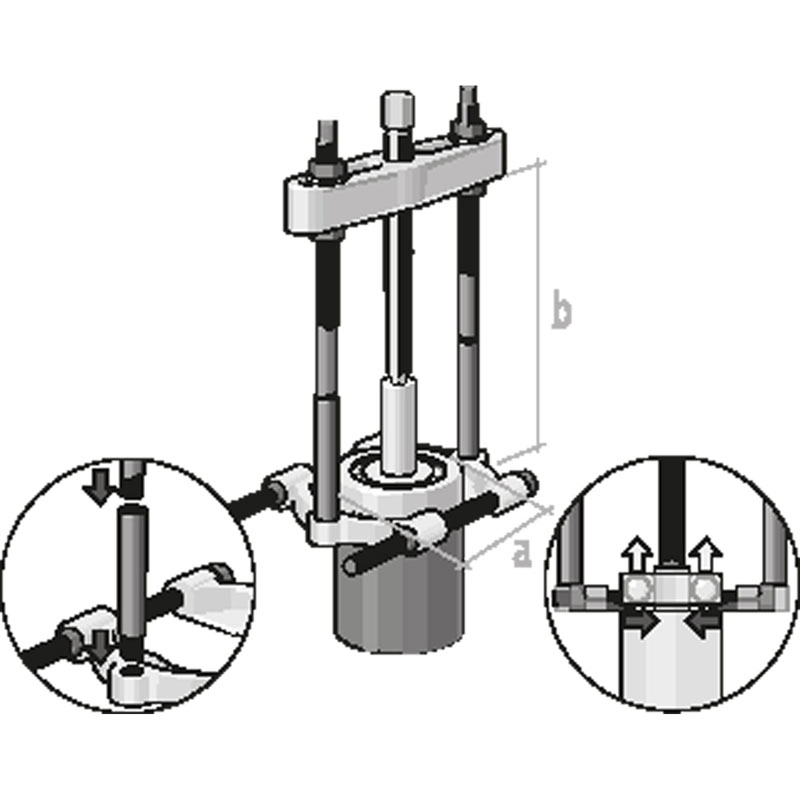 b
a