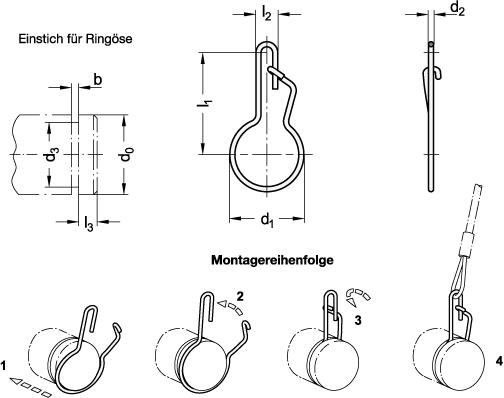 Einstich für Ringöse

b

$d_3$

$d_0$

$l_3$

$l_2$

$l_1$

$d_1$

$d_2$

Montagereihenfolge

1

2

3

4