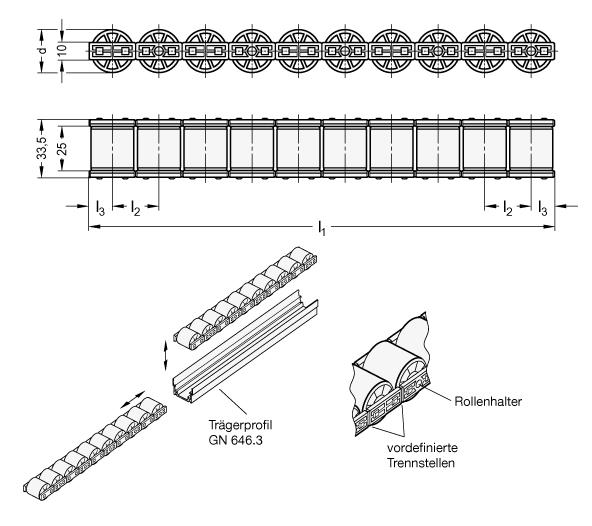 d
10

33,5
25

$l_3$ $l_2$ $l_2$ $l_3$

$l_1$

Trägerprofil
GN 646.3

Rollenhalter

vordefinierte
Trennstellen