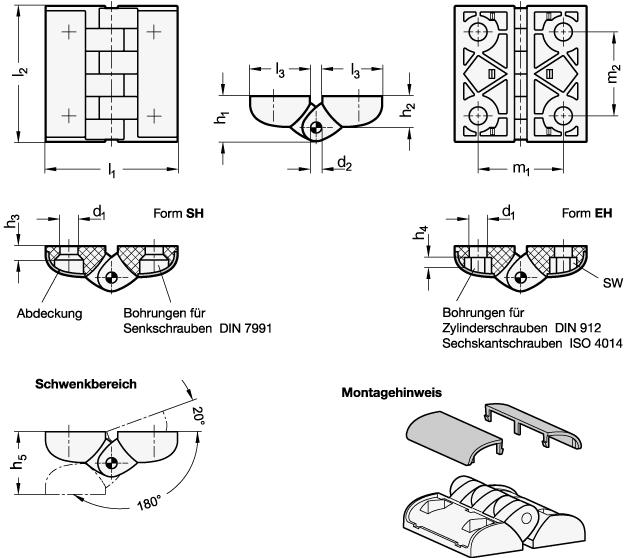 $l_2$

$l_1$

$l_3$ $l_3$

$h_1$ $h_2$

$d_2$

$m_2$

$m_1$

$h_3$ $d_1$ Form **SH**

Abdeckung

Bohrungen für Senkschrauben DIN 7991

$h_4$ $d_1$ Form **EH**

SW

Bohrungen für Zylinderschrauben DIN 912 Sechskantschrauben ISO 4014

**Schwenkbereich**

20°

$h_5$

180°

**Montagehinweis**