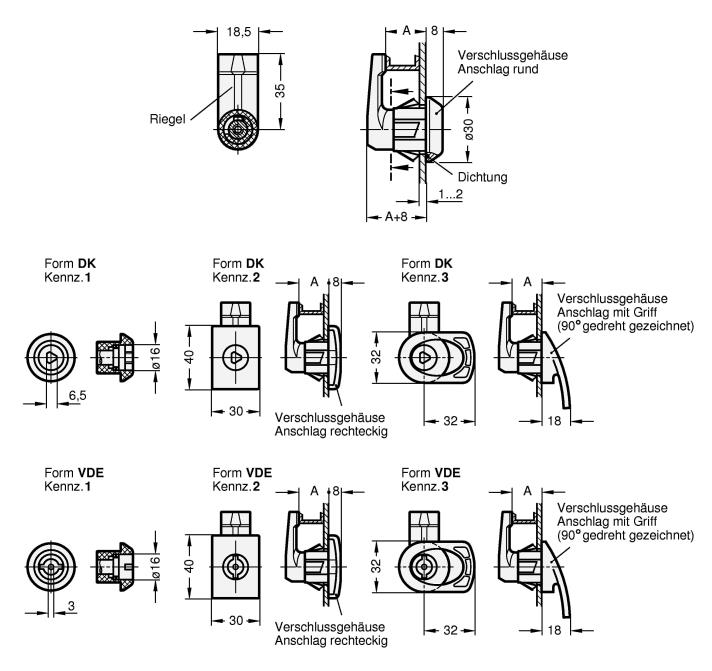 18,5

35

Riegel

A

8

Verschlussgehäuse
Anschlag rund

ø30

Dichtung

1...2

A+8

Form **DK**
Kennz.**1**

ø16

6,5

Form **DK**
Kennz.**2**

40

30

A

8

Verschlussgehäuse
Anschlag rechteckig

Form **DK**
Kennz.**3**

32

32

A

Verschlussgehäuse
Anschlag mit Griff
(90° gedreht gezeichnet)

18

Form **VDE**
Kennz.**1**

ø16

3

Form **VDE**
Kennz.**2**

40

30

A

8

Verschlussgehäuse
Anschlag rechteckig

Form **VDE**
Kennz.**3**

32

32

A

Verschlussgehäuse
Anschlag mit Griff
(90° gedreht gezeichnet)

18