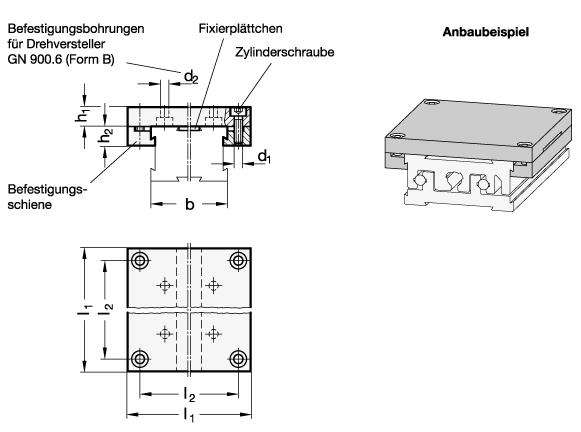 Befestigungsbohrungen für Drehversteller GN 900.6 (Form B)

Fixierplättchen

Zylinderschraube

Anbaubeispiel

$d_2$

$h_1$

$h_2$

$d_1$

Befestigungsschiene

b

$l_1$

$l_2$

$l_2$

$l_1$