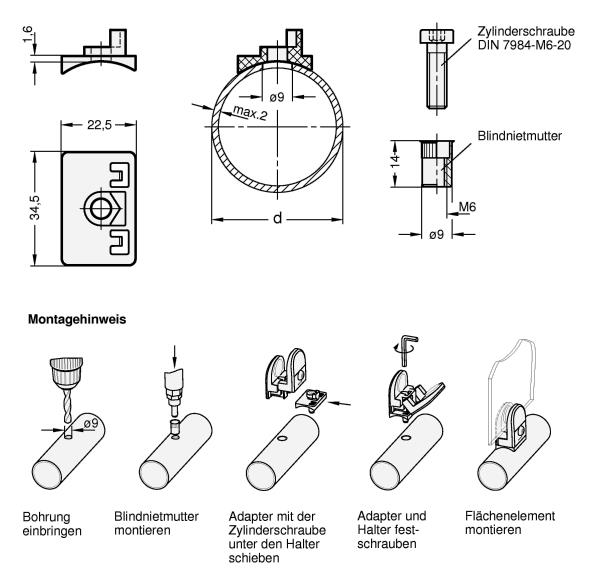 1,6

22,5

34,5

ø9

max.2

d

Zylinderschraube DIN 7984-M6-20

Blindnietmutter

14

M6

ø9

Montagehinweis

ø9

Bohrung einbringen

Blindnietmutter montieren

Adapter mit der Zylinderschraube unter den Halter schieben

Adapter und Halter festschrauben

Flächenelement montieren