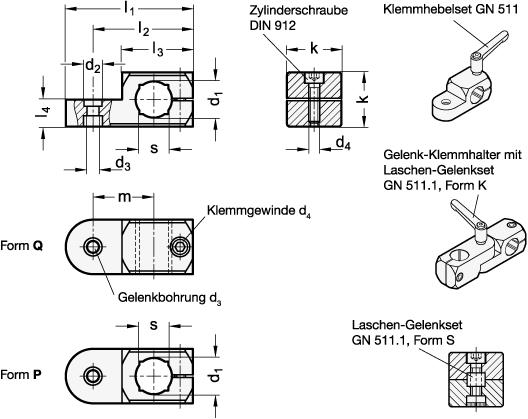 $l_1$
$l_2$
$l_3$
$d_2$
$l_4$
$d_1$
s
$d_3$

Zylinderschraube DIN 912
k
k
$d_4$

Klemmhebelset GN 511

Gelenk-Klemmhalter mit Laschen-Gelenkset GN 511.1, Form K

m
Klemmgewinde $d_4$
Form **Q**
Gelenkbohrung $d_3$

s
Form **P**
$d_1$

Laschen-Gelenkset GN 511.1, Form S