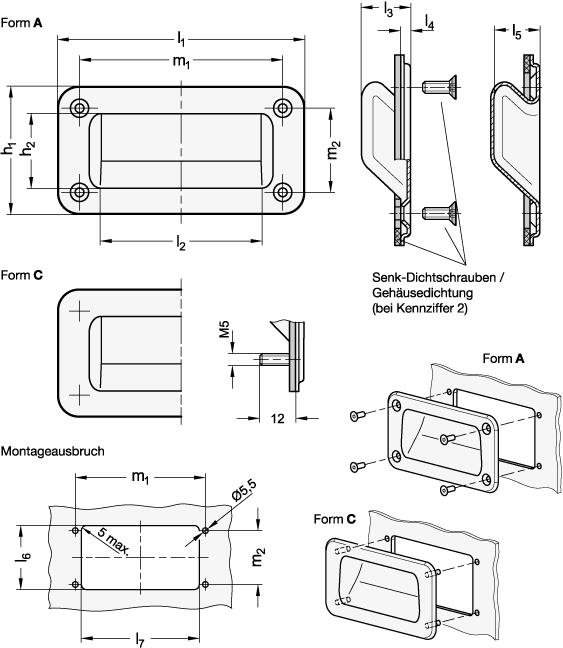 Form **A**

$l_1$

$m_1$

$h_1$

$h_2$

$m_2$

$l_2$

$l_3$

$l_4$

$l_5$

Senk-Dichtschrauben / Gehäusedichtung (bei Kennziffer 2)

Form **C**

M5

12

Form **A**

Montageausbruch

$m_1$

Ø5,5

5 max.

$l_6$

$m_2$

$l_7$

Form **C**