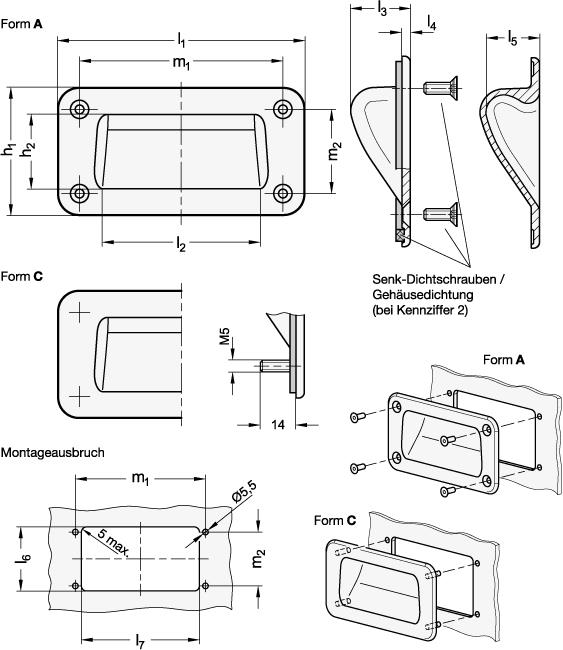 Form **A**

$l_1$

$m_1$

$h_1$

$h_2$

$m_2$

$l_2$

$l_3$

$l_4$

$l_5$

Senk-Dichtschrauben / Gehäusedichtung (bei Kennziffer 2)

Form **C**

M5

14

Form **A**

Montageausbruch

$m_1$

Ø5,5

5 max.

$l_6$

$m_2$

$l_7$

Form **C**