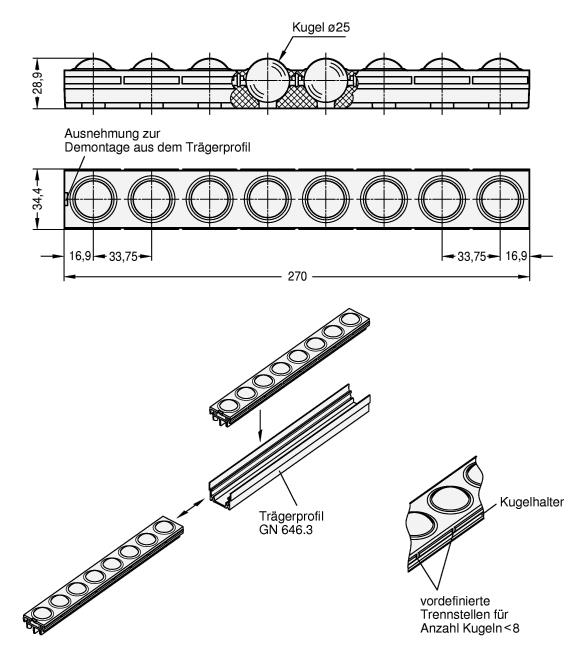 Kugel ø25

28,9

Ausnehmung zur Demontage aus dem Trägerprofil

34,4

16,9 33,75 33,75 16,9

270

Trägerprofil GN 646.3

Kugelhalter

vordefinierte Trennstellen für Anzahl Kugeln<8