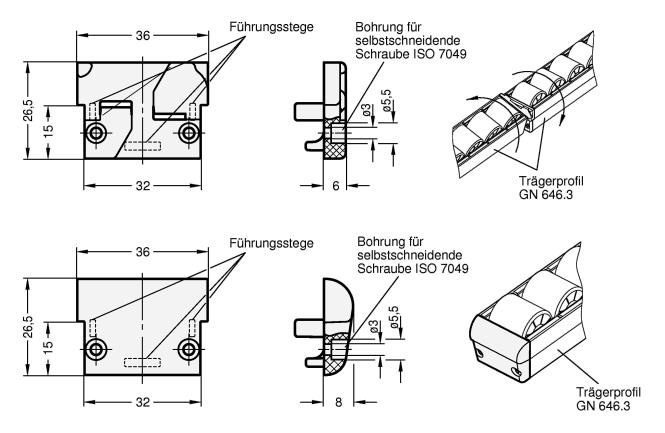 36
Führungsstege
Bohrung für selbstschneidende Schraube ISO 7049
26,5
15
ø3
ø5,5
32
6
Trägerprofil GN 646.3

36
Führungsstege
Bohrung für selbstschneidende Schraube ISO 7049
26,5
15
ø3
ø5,5
32
8
Trägerprofil GN 646.3