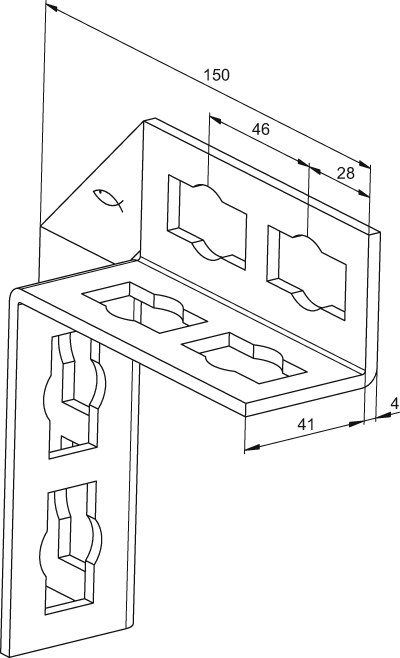 150
46
28
41
4