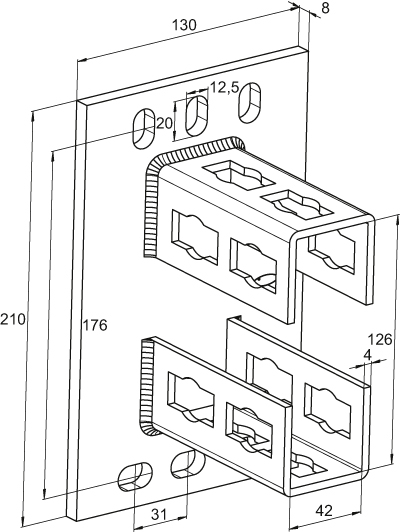 130
8
12,5
20
210
176
126
4
31
42