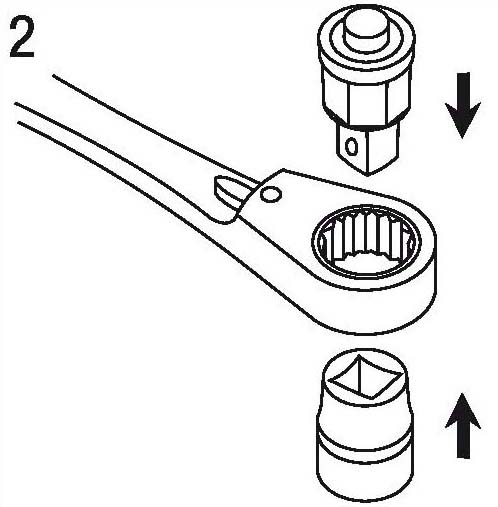 2