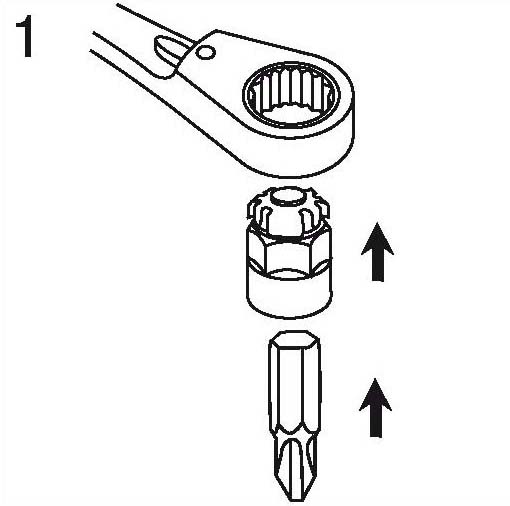 1